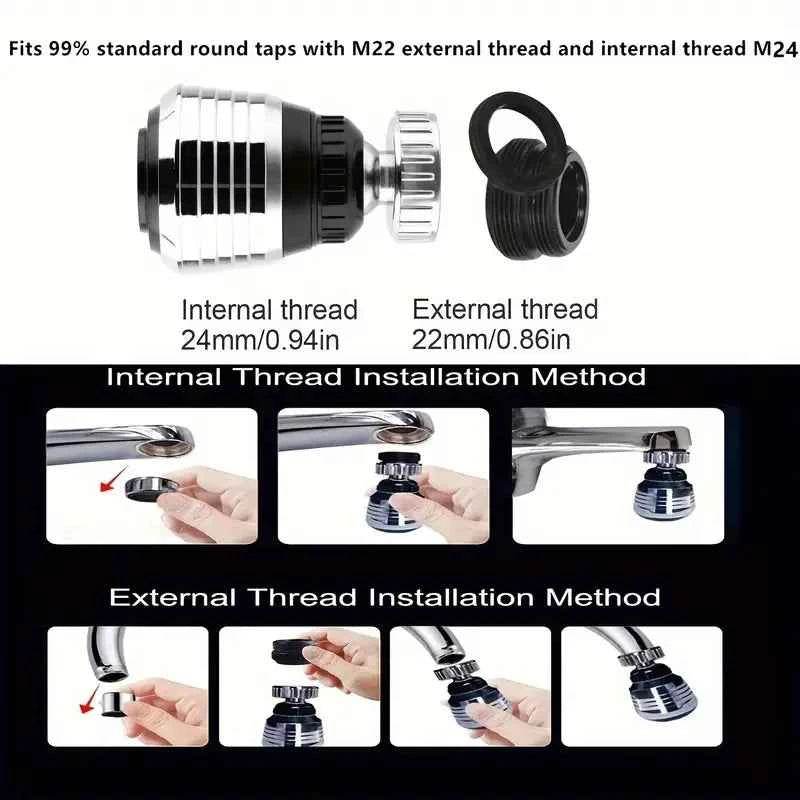 Fits 99% standard round taps with M22 external thread and internal thread M24

Internal thread
24mm/0.94in

External thread
22mm/0.86in

Internal Thread Installation Method

External Thread Installation Method